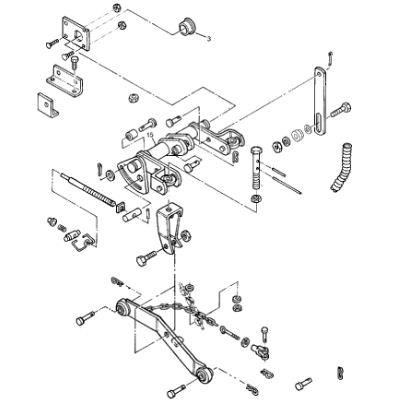 3
15